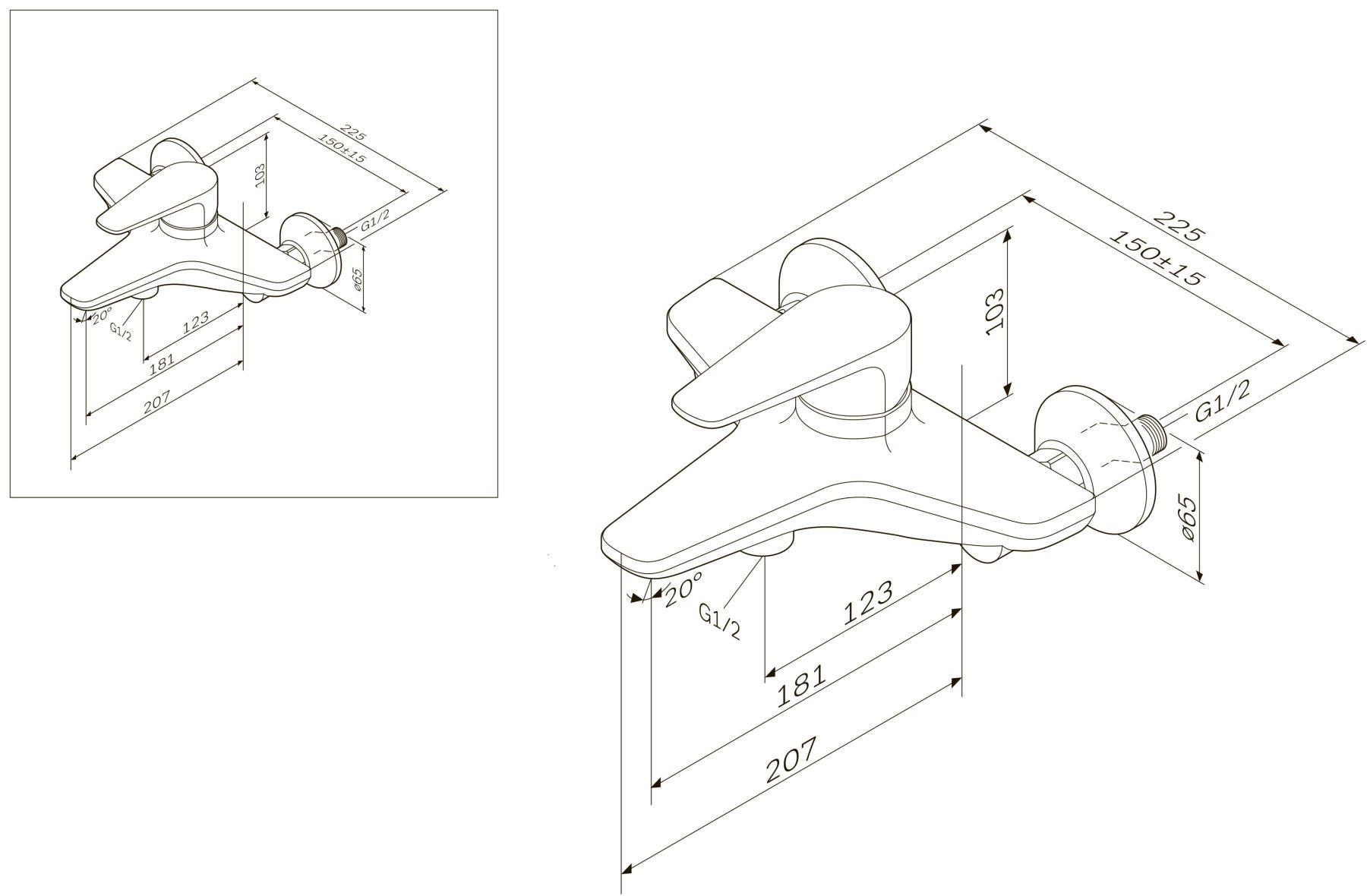 225
150±15
103
G1/2
ø65
20°
G1/2
123
181
207

225
150±15
103
G1/2
ø65
20°
G1/2
123
181
207