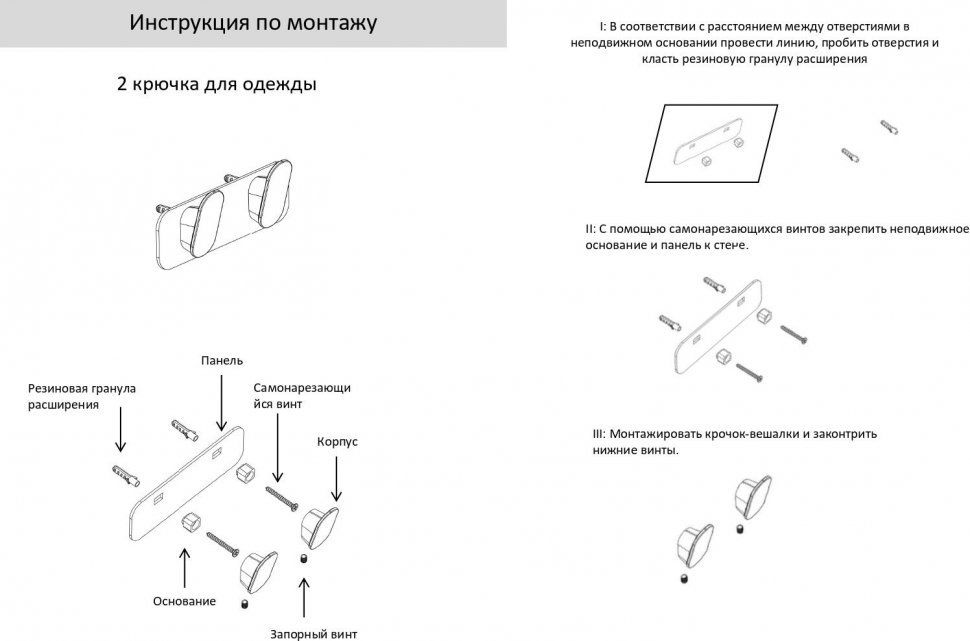 Инструкция по монтажу

2 крючка для одежды

Панель

Резиновая гранула расширения

Самонарезающийся винт

Корпус

Основание

Запорный винт

I: В соответствии с расстоянием между отверстиями в неподвижном основании провести линию, пробить отверстия и класть резиновую гранулу расширения

II: С помощью самонарезающихся винтов закрепить неподвижное основание и панель к стене.

III: Монтажировать крючок-вешалки и законтрить нижние винты.